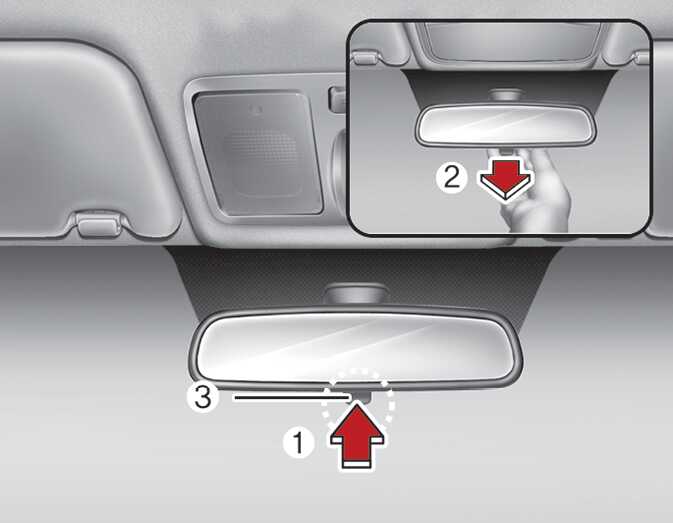 2
3
1