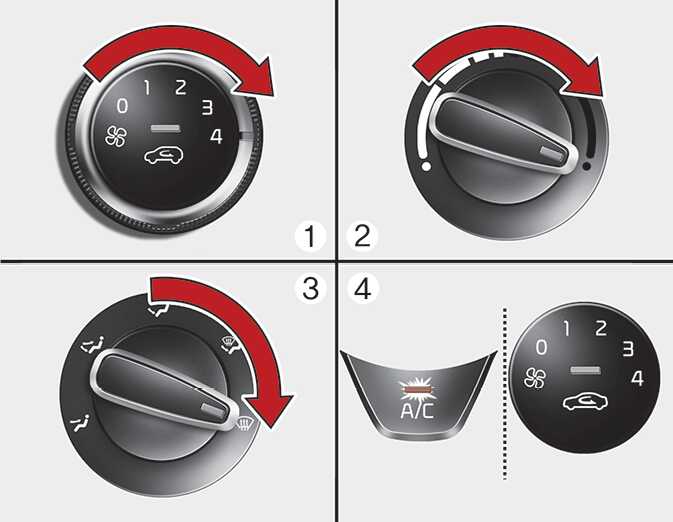 0 1 2 3 4

1

2

3

4

A/C

0 1 2 3 4