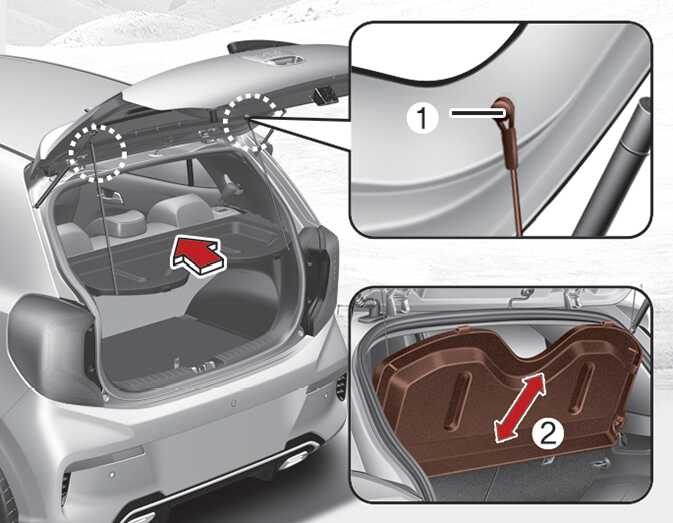 1

2