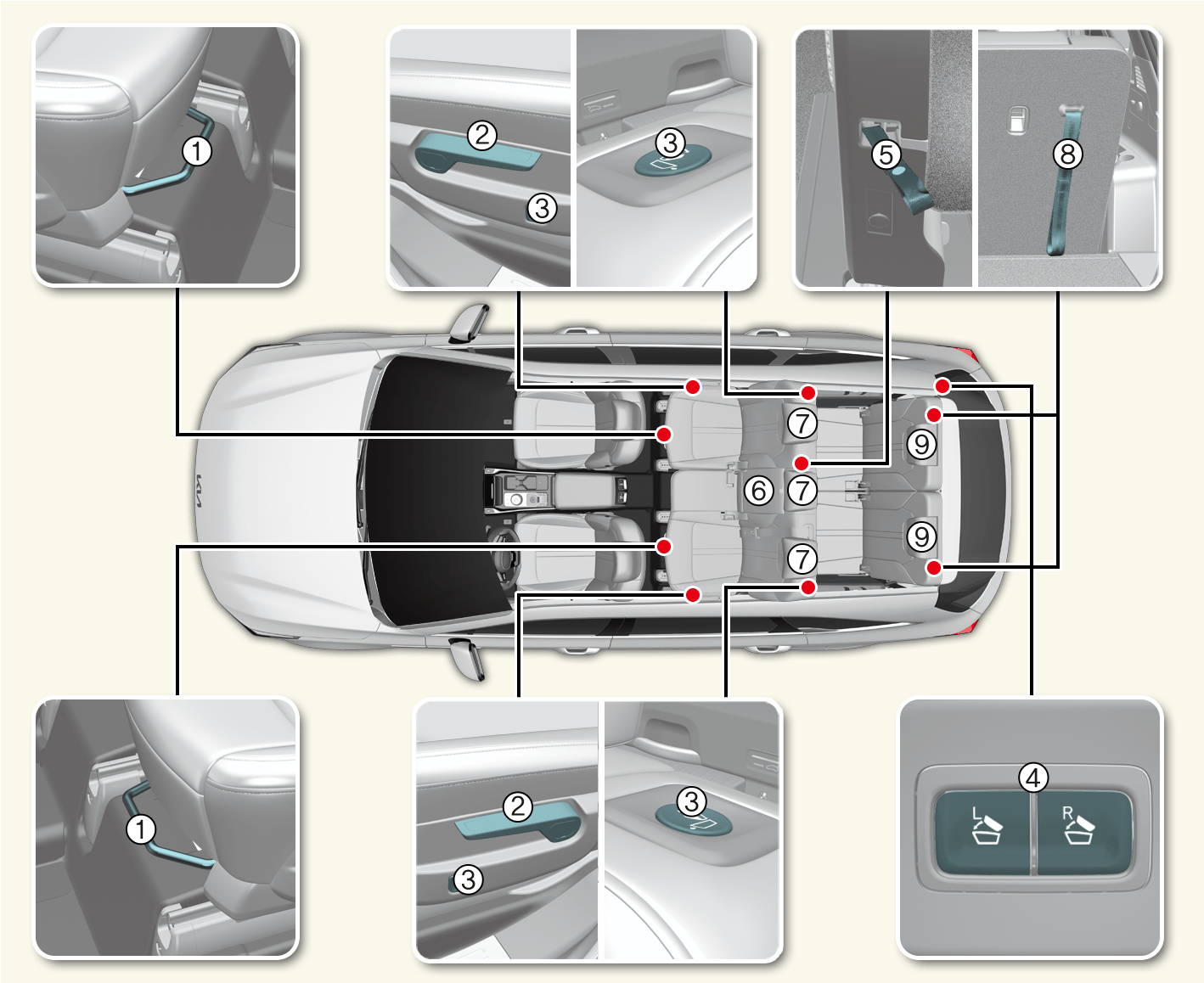 ①
②
③
③
⑤
⑧
⑦
⑨
⑥
⑦
⑨
⑦
①
②
③
③
④
L
R