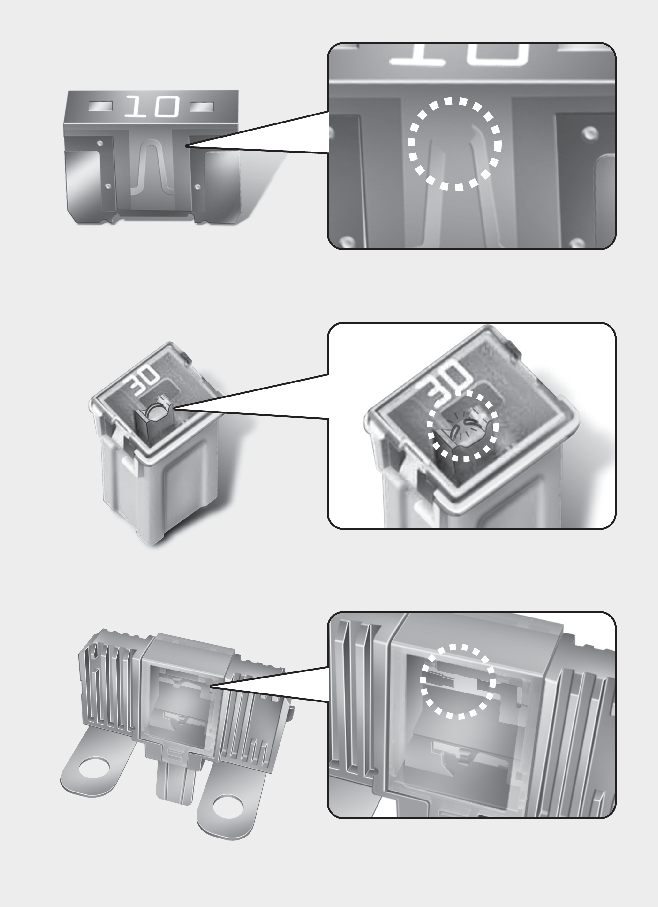 10

10

30

30