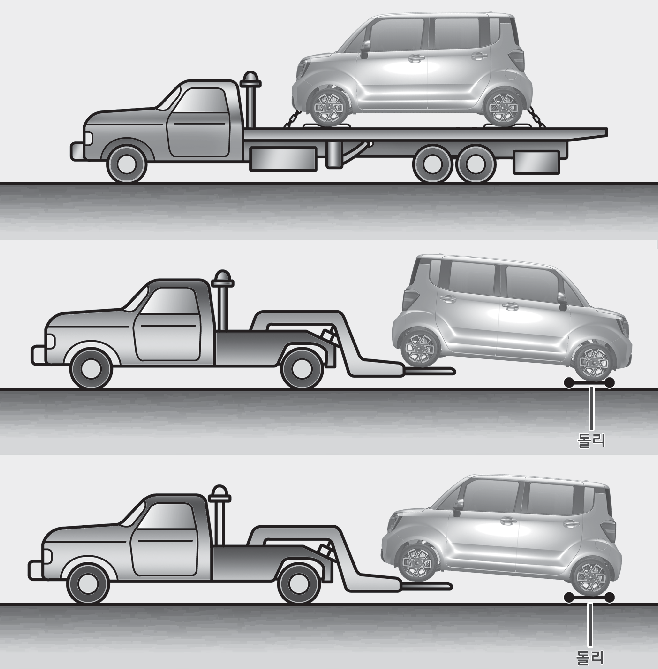 돌리

돌리