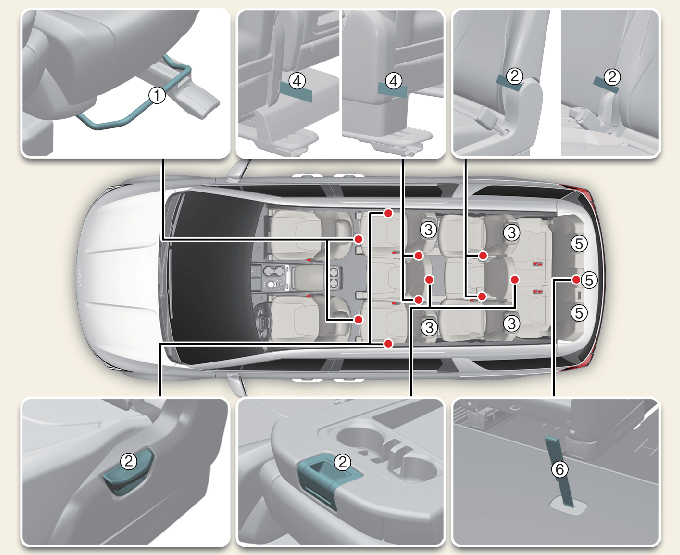 ①
④
④
②
②
③
③
⑤
⑤
⑤
③
③
②
②
⑥