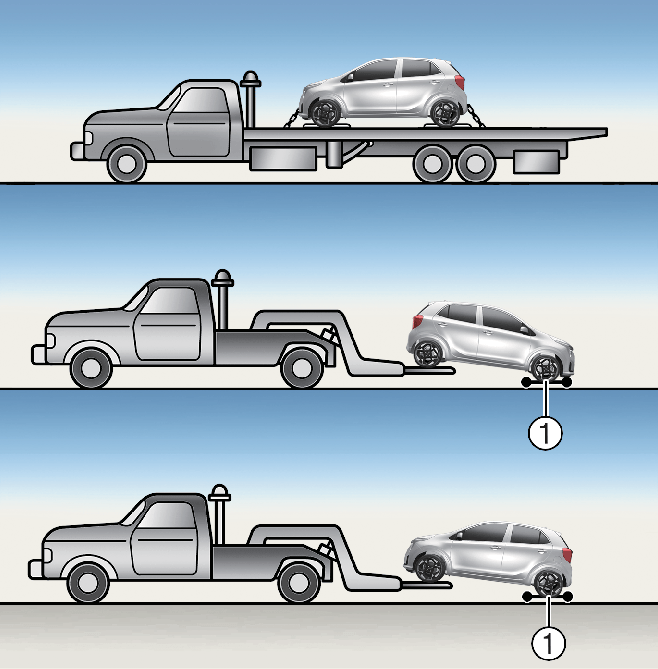 1

1