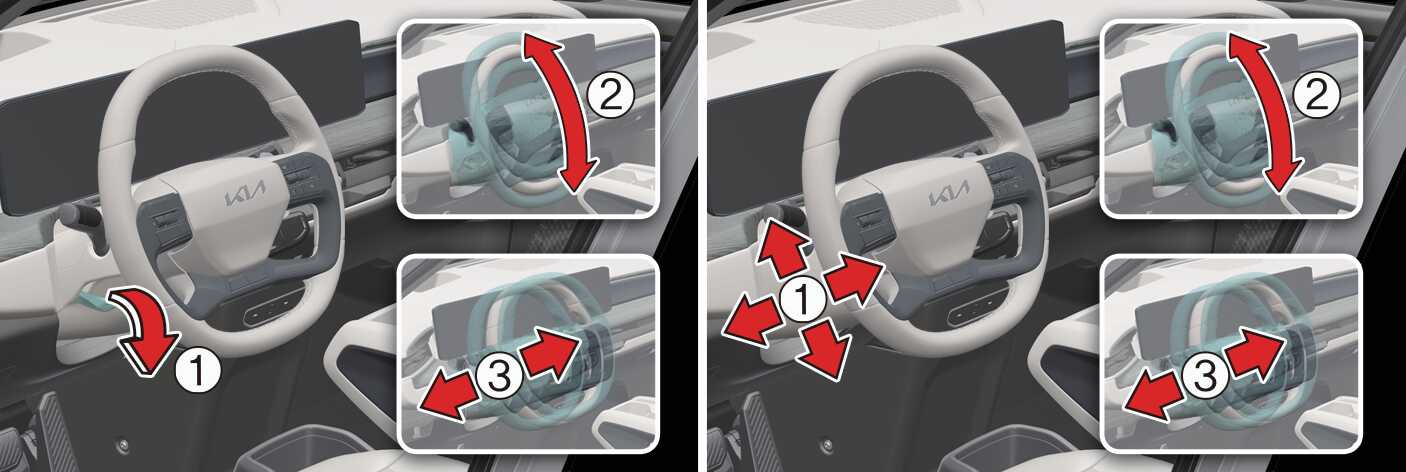 KIA
2
1
3

KIA
2
1
3