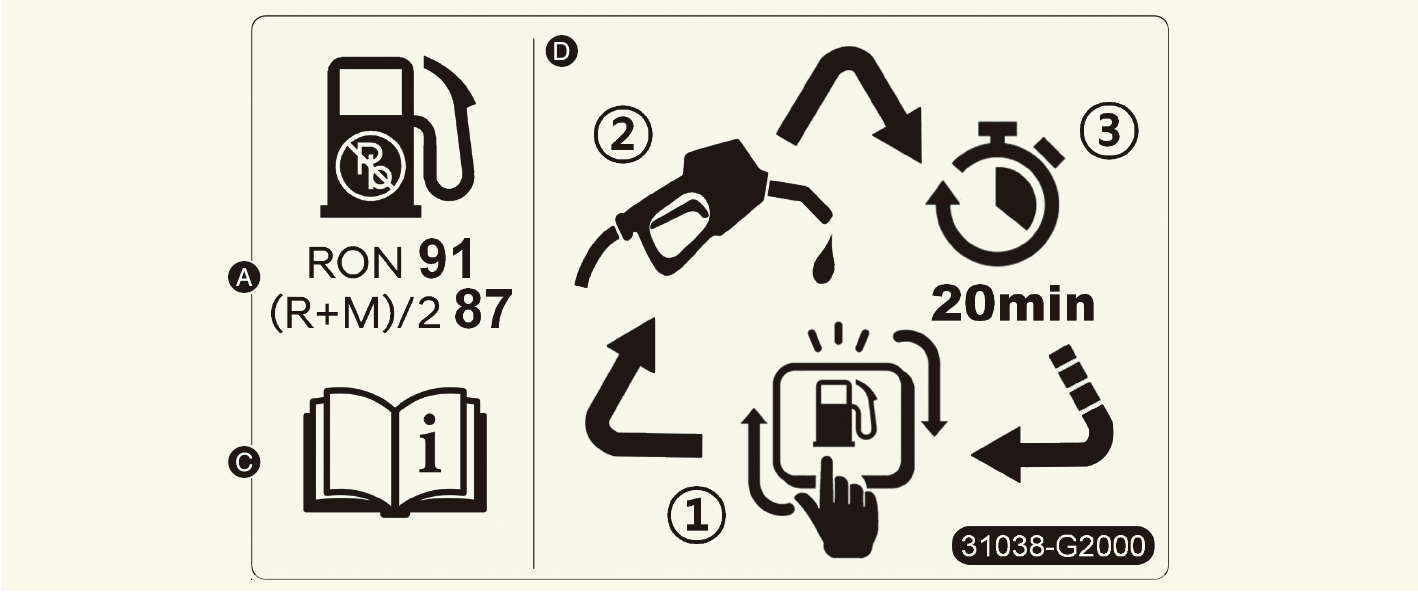 Pb

A

RON 91
(R+M)/2 87

C

i

D

2

3

20min

1

31038-G2000