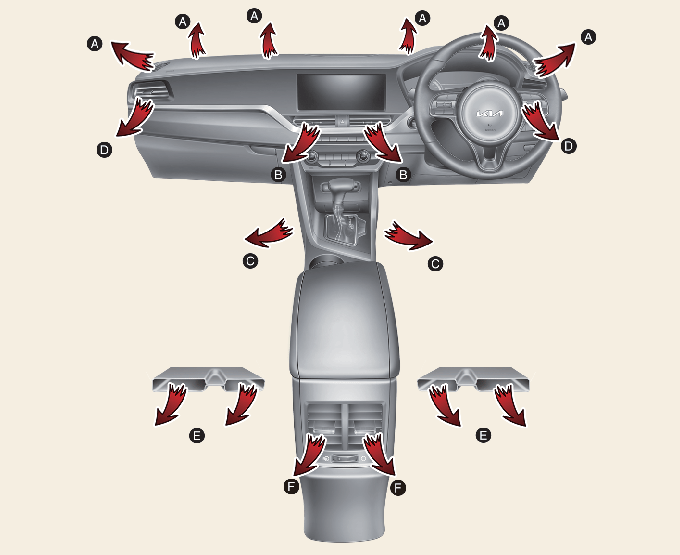 A
A
A
A
A
A
D
D
B
B
C
C
E
E
F
F