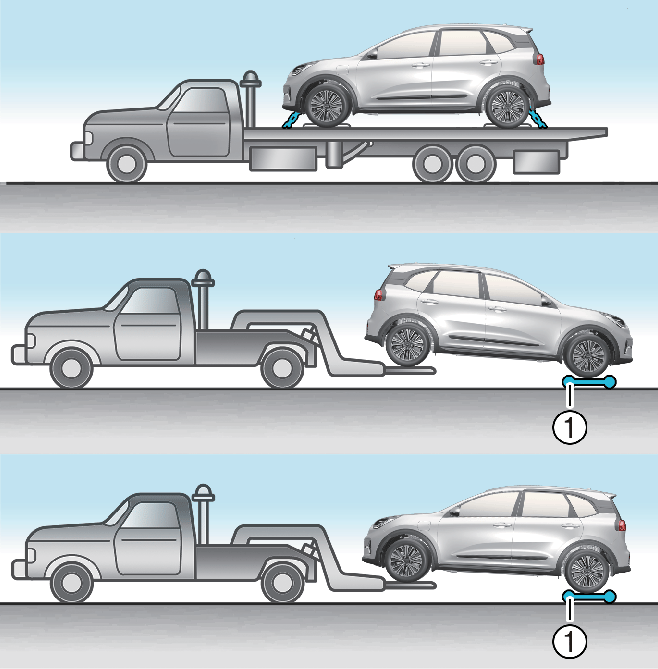 1

1