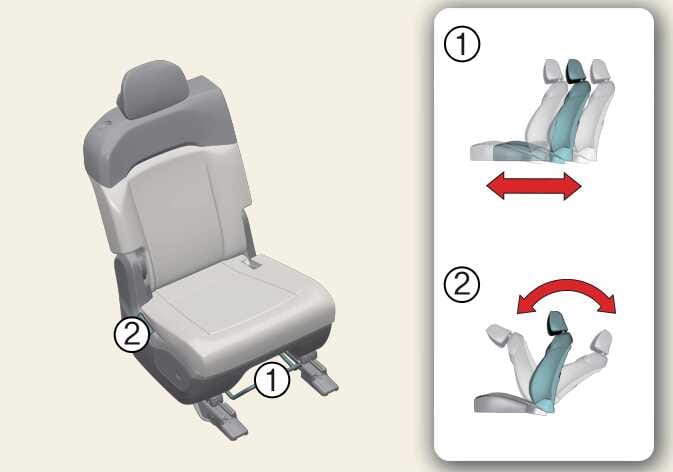 2
1
1
2