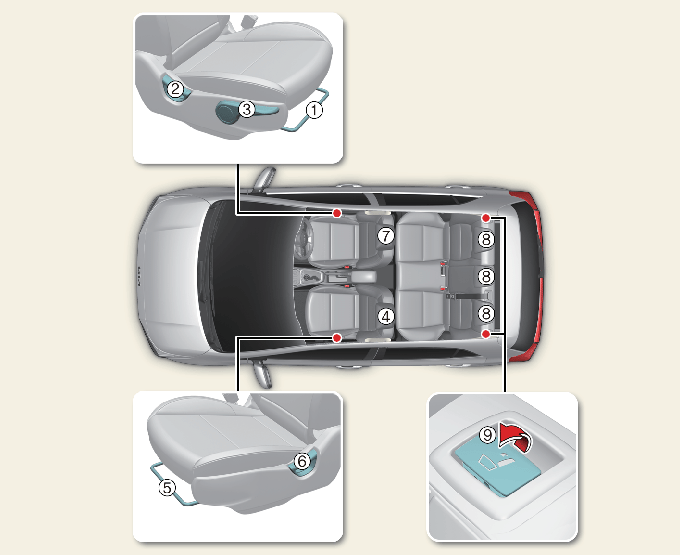 ②
③
①
⑦
⑧
⑧
④
⑧
⑥
⑤
⑨