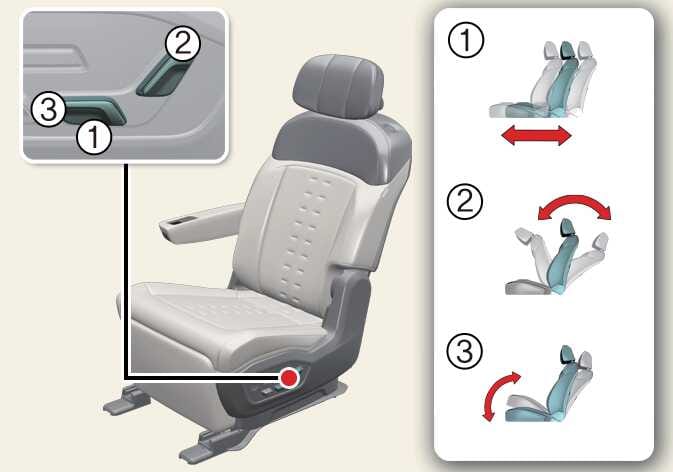 2
3
1
1
2
3