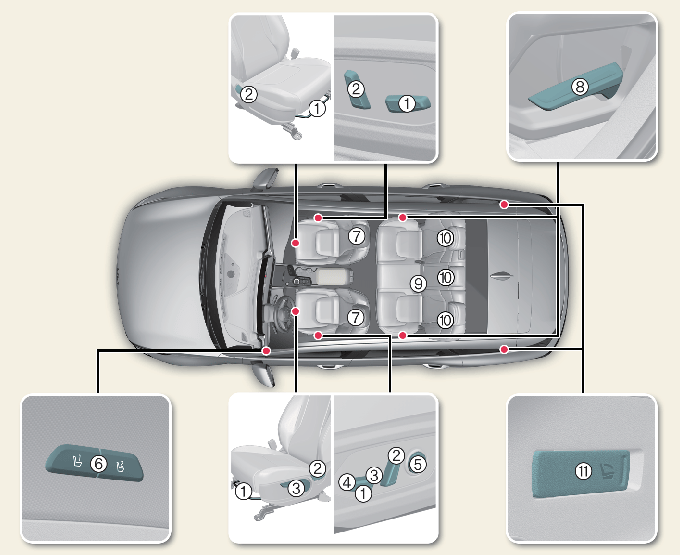 2
1
2
1
8
7
10
9
10
7
10
6
2
1
3
2
5
4
3
1
11