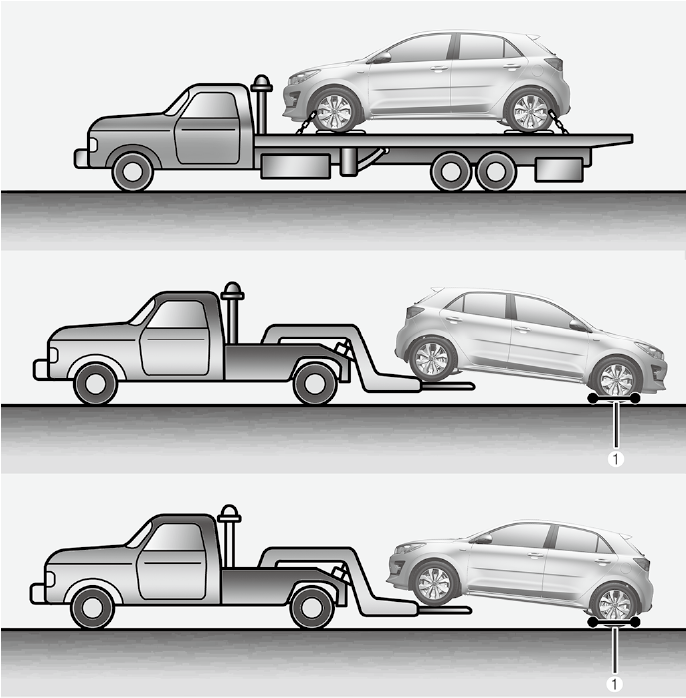 1

1