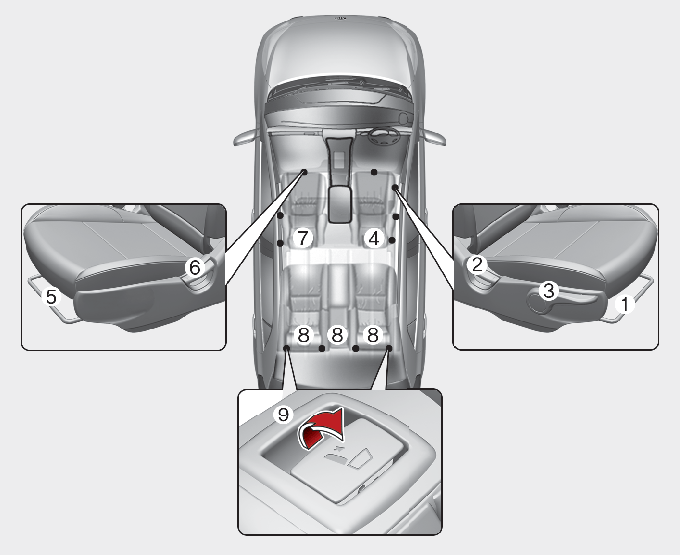 7
4
6
5
2
3
1
8
8
8
9