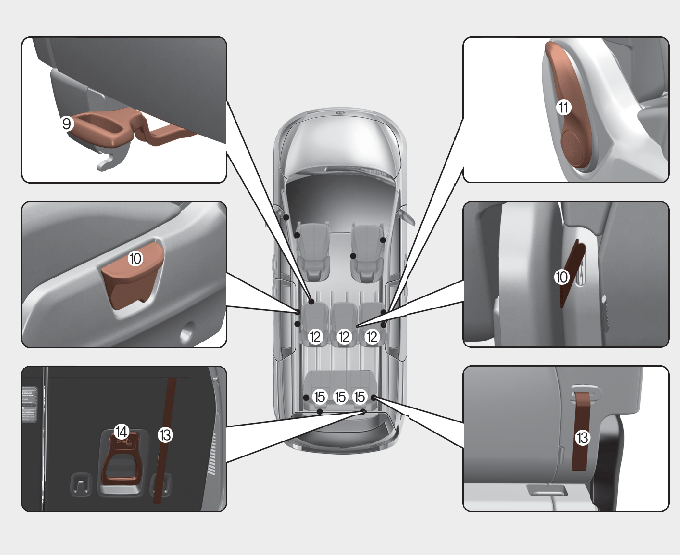 9

11

10

10

12 12 12

15 15 15

14

13

13