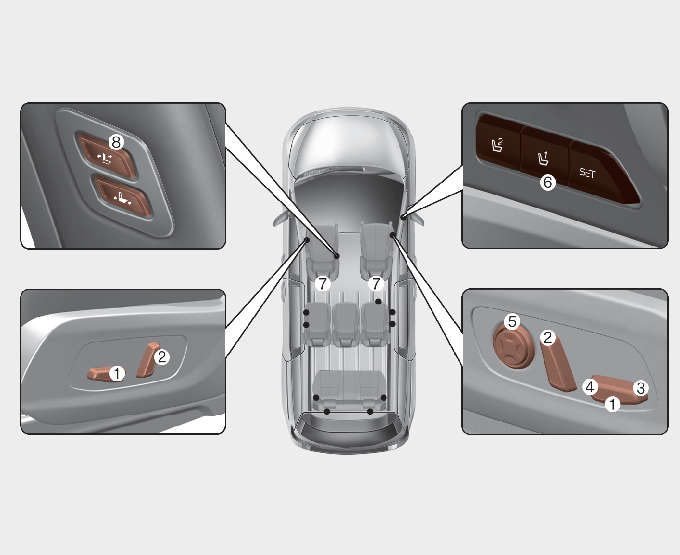 8

1
2

7
7

SET
6

5
2
4
3
1