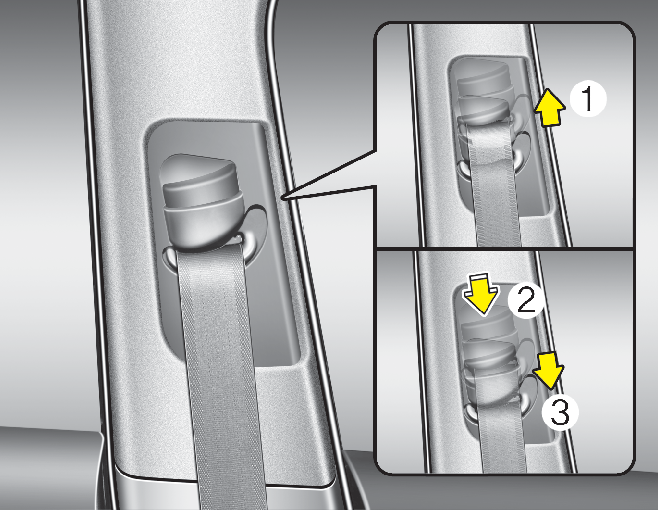 1

2

3