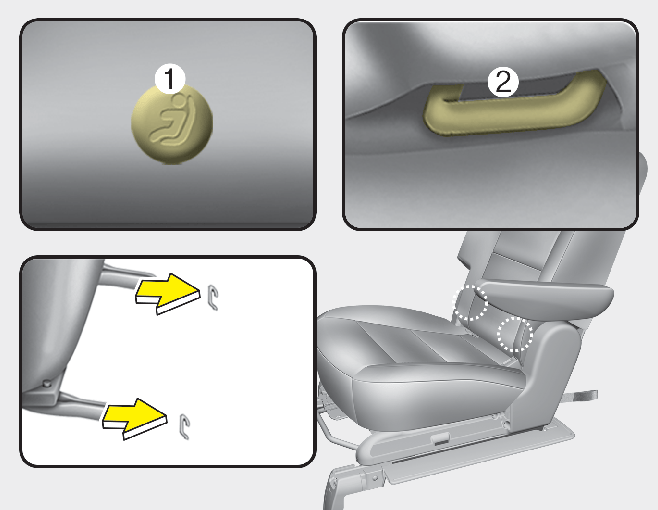 1

2