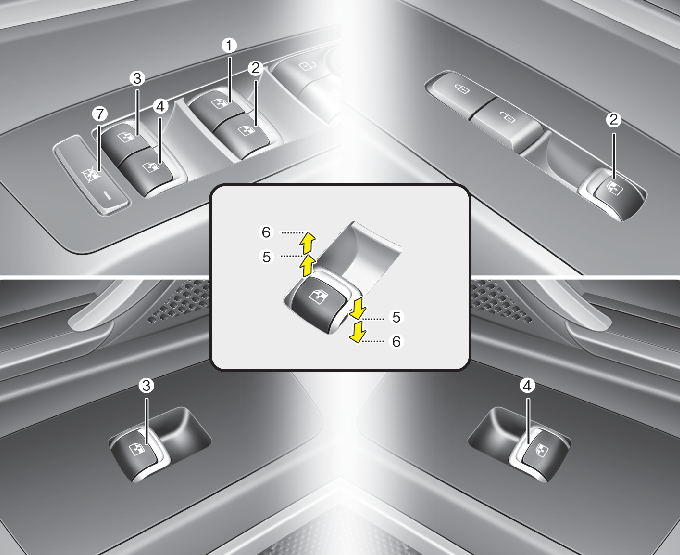 1
2
3
4
7
2
6
5
5
6
3
4