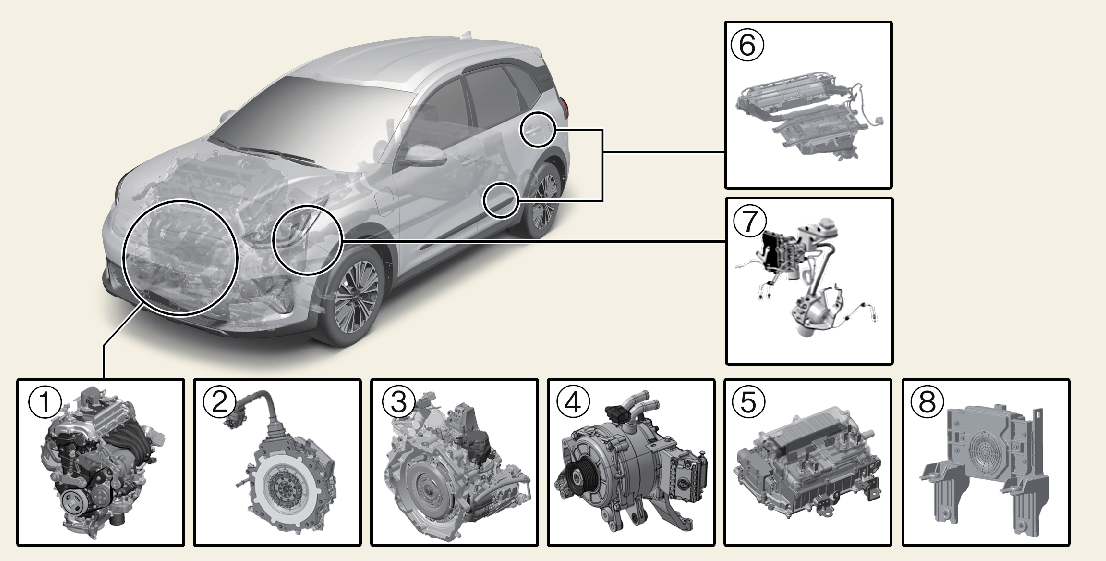 ⑥
⑦
①
②
③
④
⑤
⑧