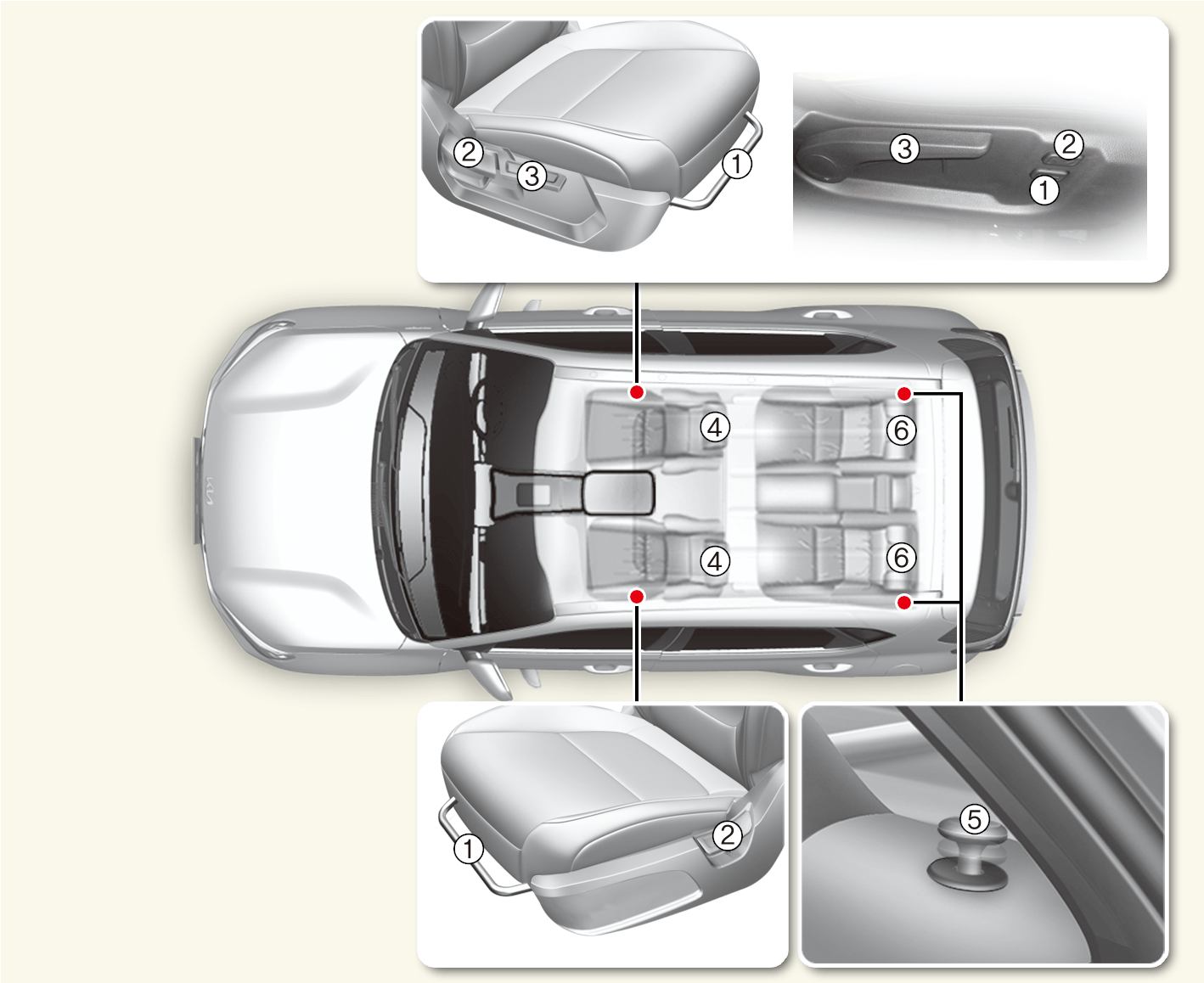 ②
③
①
③
②
①
④
⑥
④
⑥
①
②
⑤