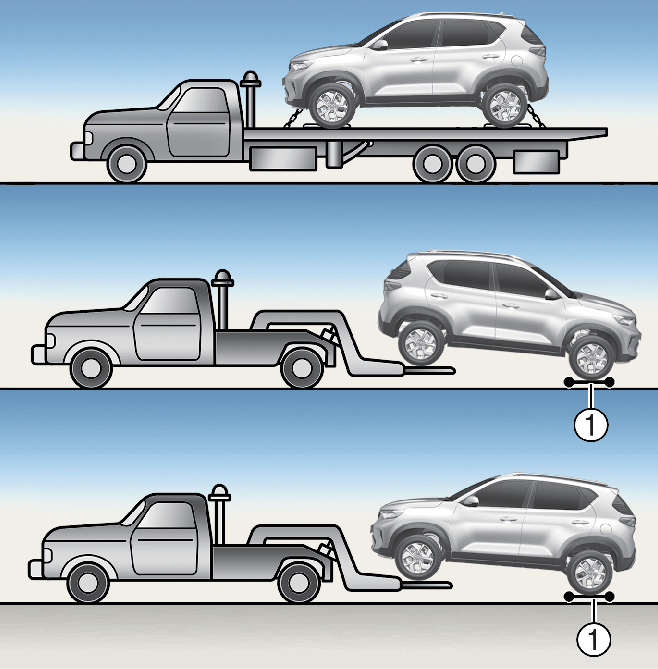 1

1