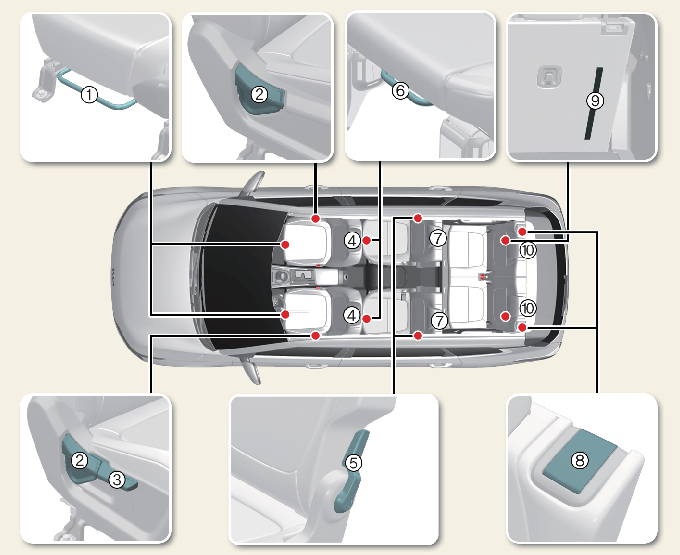 ①
②
⑥
⑨
④
⑦
⑩
④
⑦
⑩
②
③
⑤
⑧