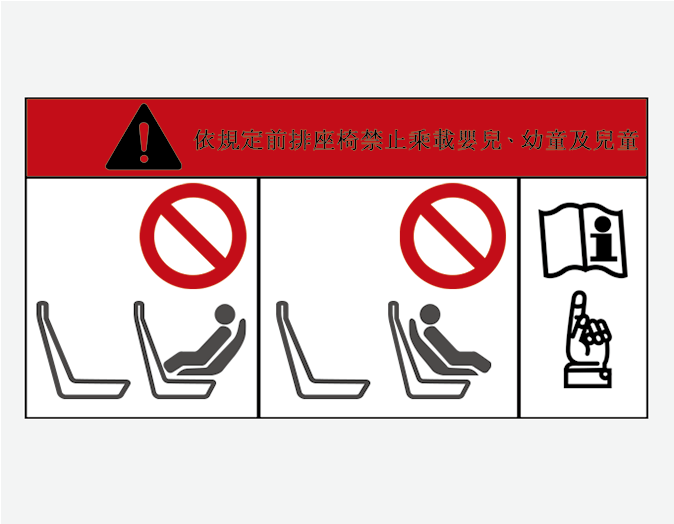 依規定前排座椅禁止乘載嬰兒、幼童及兒童