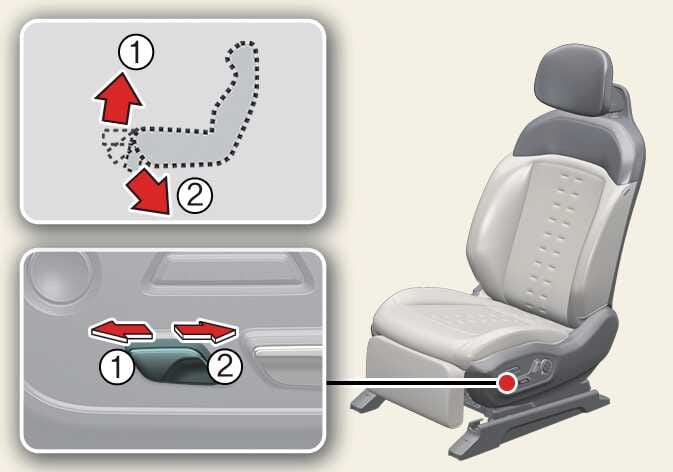 1
2
1
2