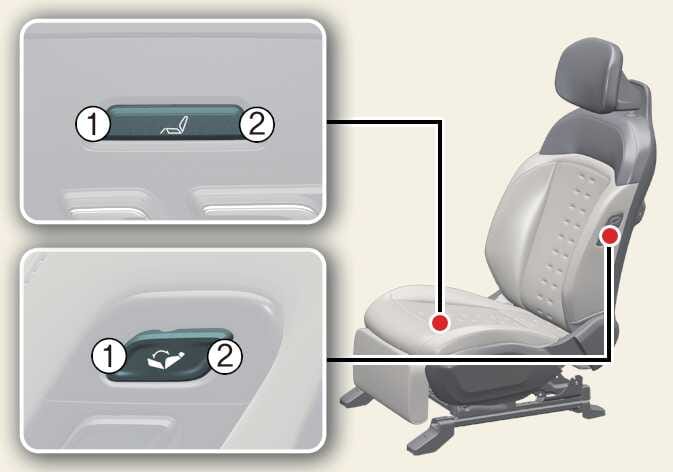 1
2
1
2