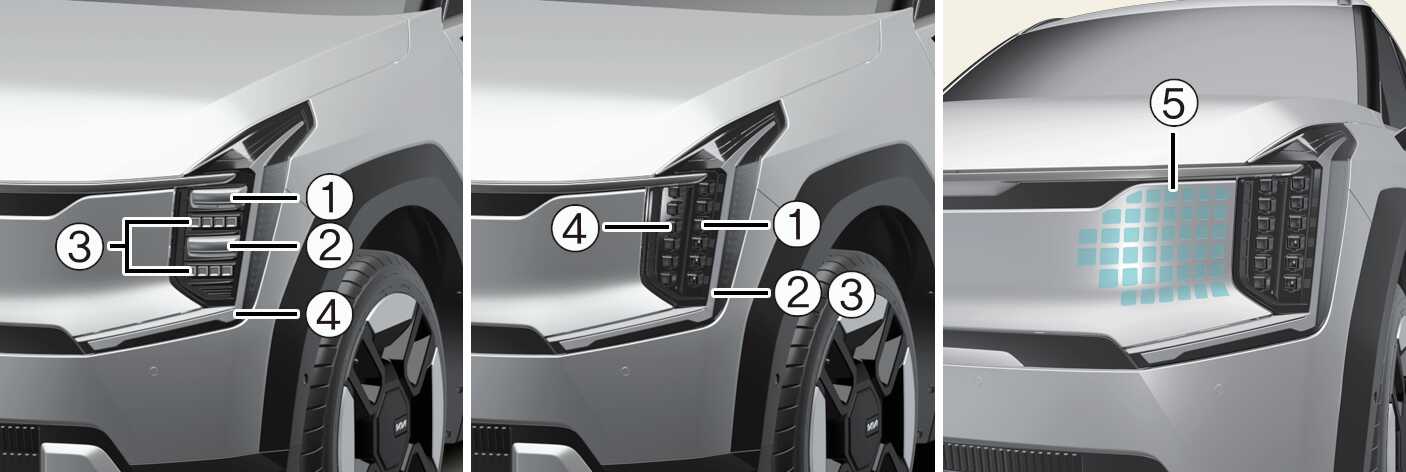 1
3
2
4
4
1
2 3
5