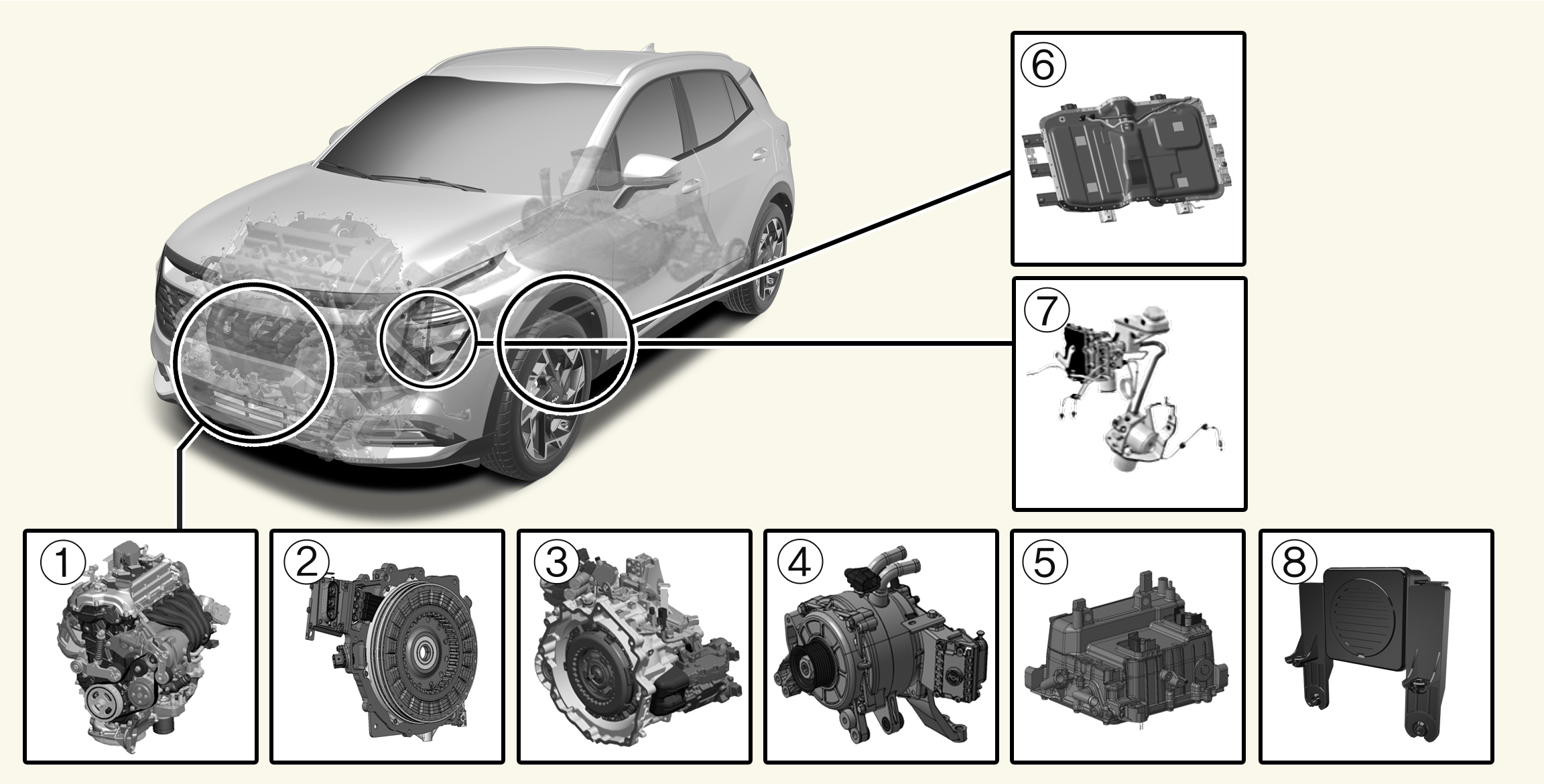 ⑥
⑦
①
②
③
④
⑤
⑧