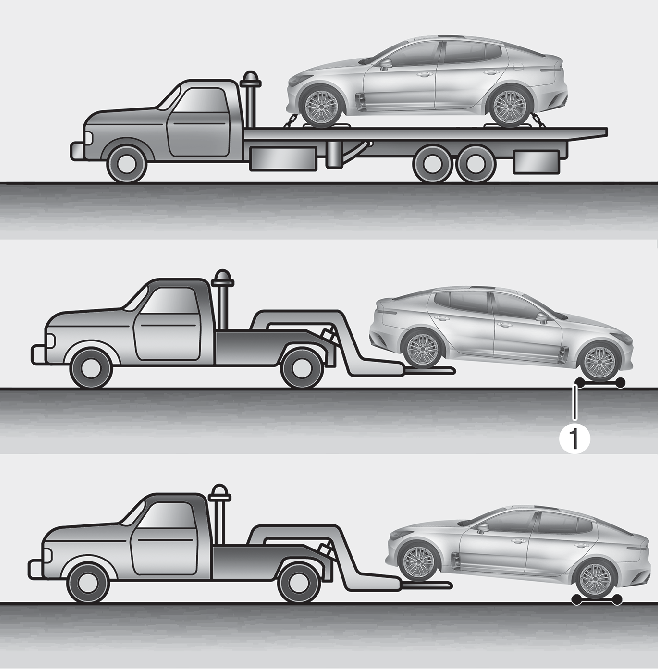 1