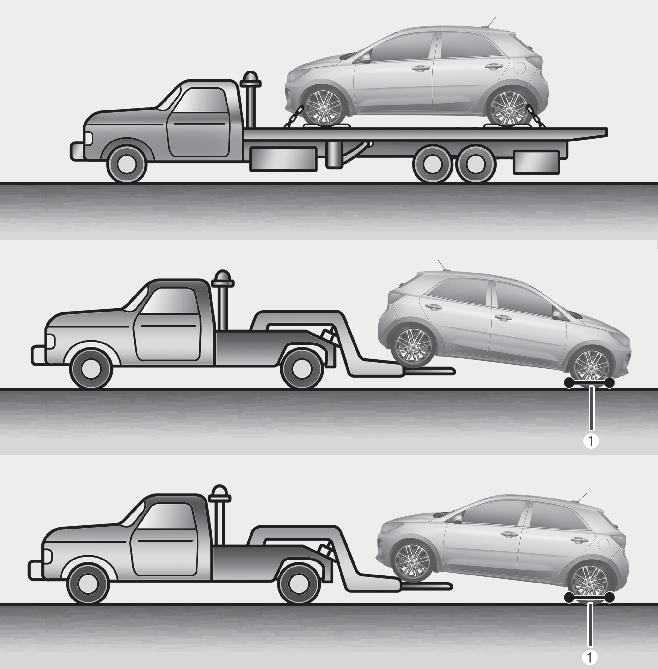 1

1