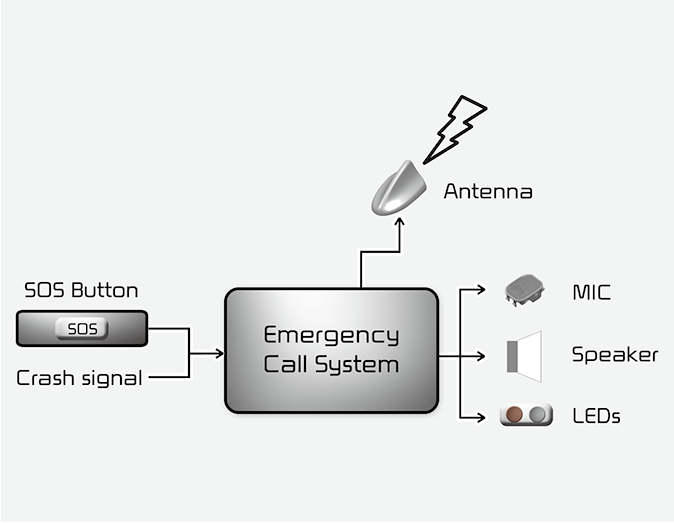 Antenna

SOS Button

SOS

Crash signal

Emergency Call System

MIC

Speaker

LEDs