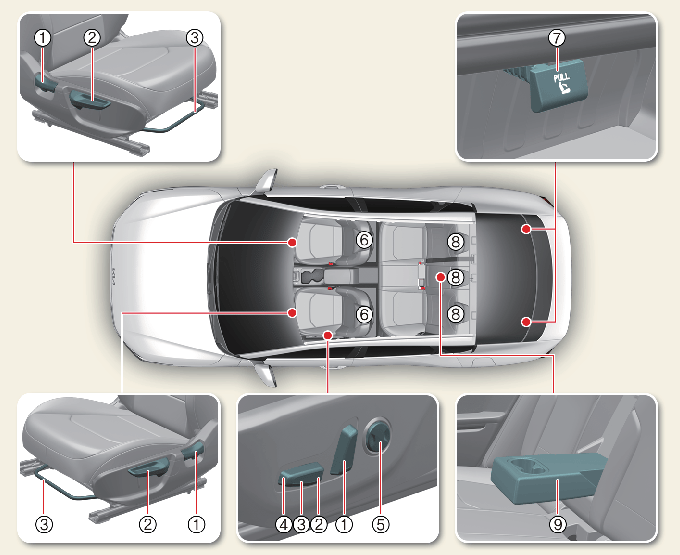 ①
②
③
⑦
PULL
⑥
⑧
⑧
⑥
⑧
③
②
①
④
③
②
①
⑤
⑨