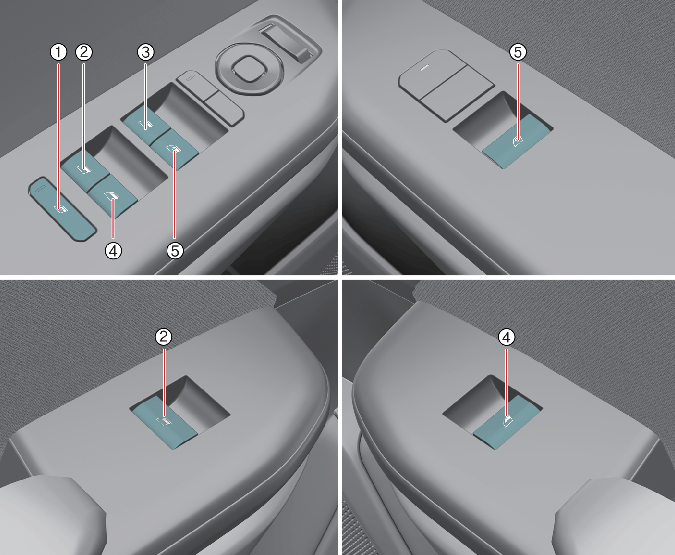 ①
②
③
④
⑤
⑤
②
④