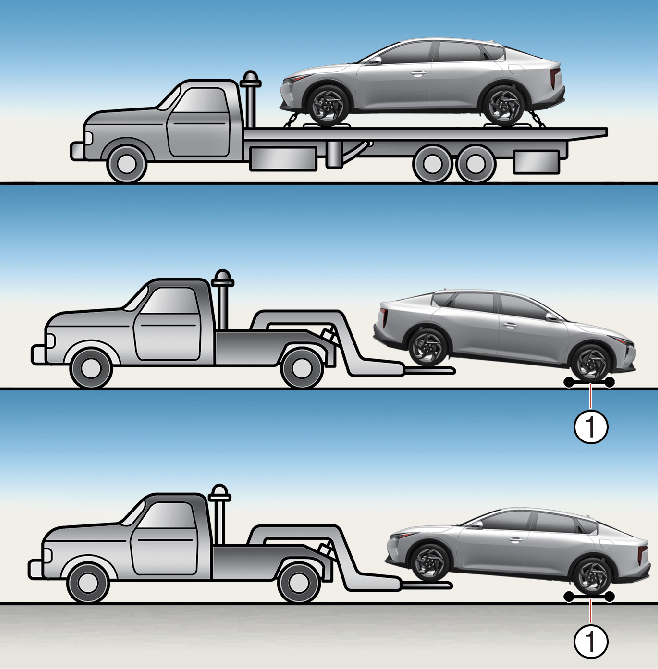 1

1