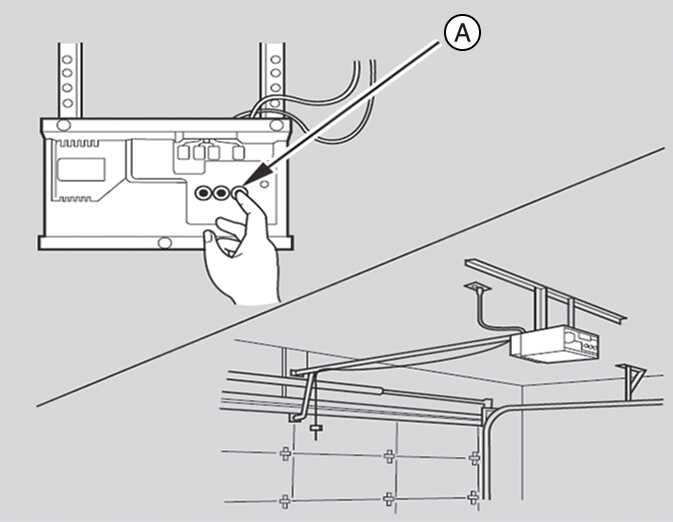 A