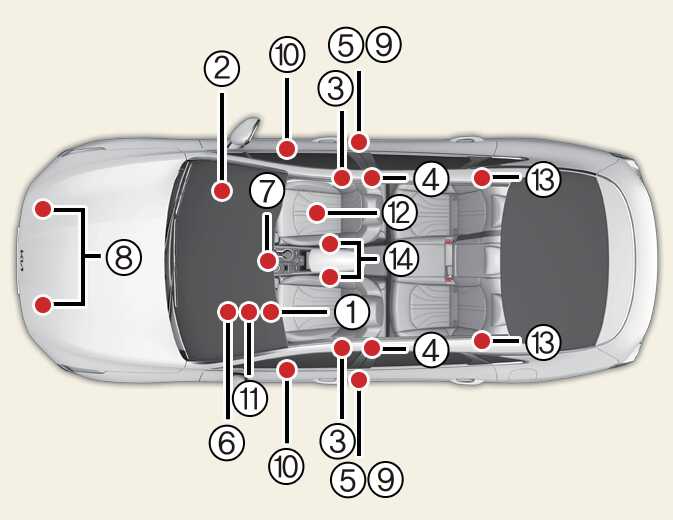 2
10
5 9
3
4
13
7
12
8
14
1
4
13
11
6
10
3
5 9