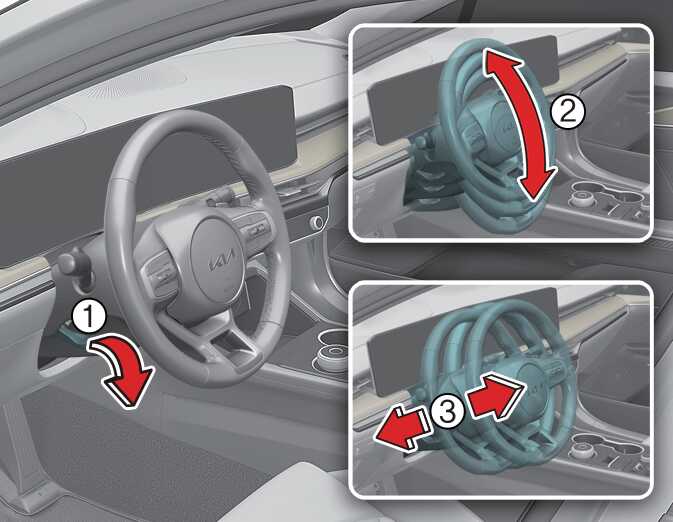 1
2
3