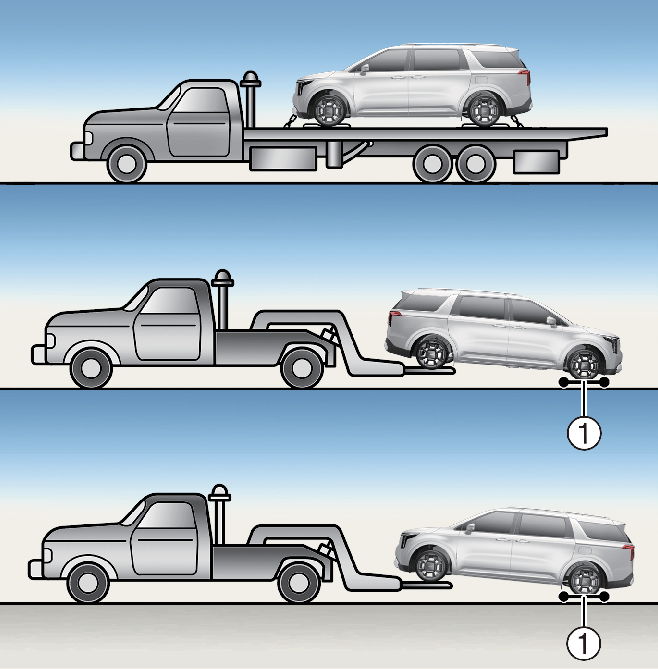 1

1