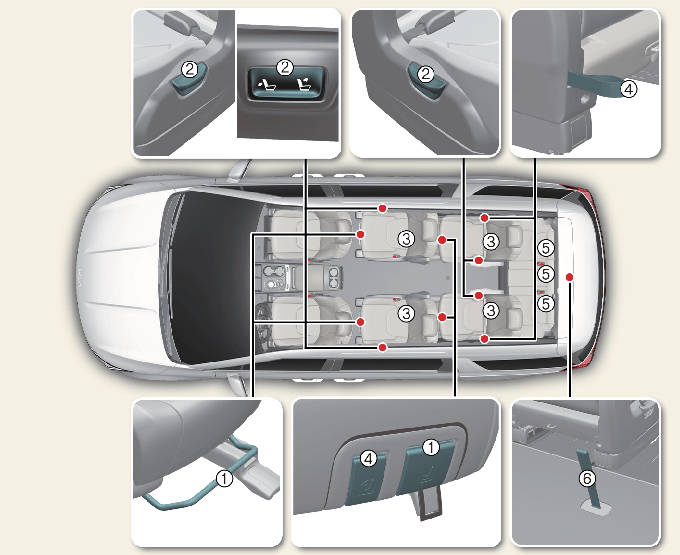 ②
②
②
④
③
③
③
③
⑤
⑤
⑤
①
④
①
⑥