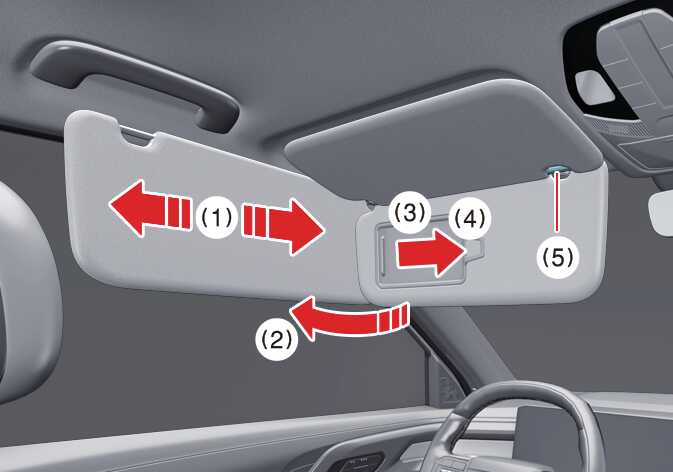 (1)
(3)
(4)
(5)
(2)