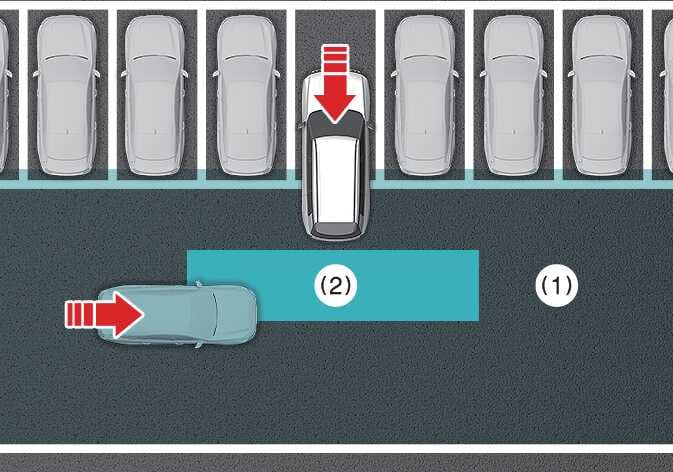 (2)
(1)