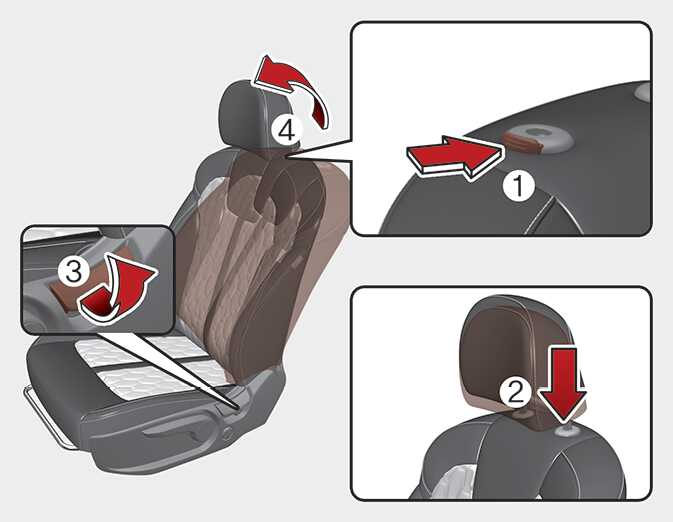 4
1
3
2