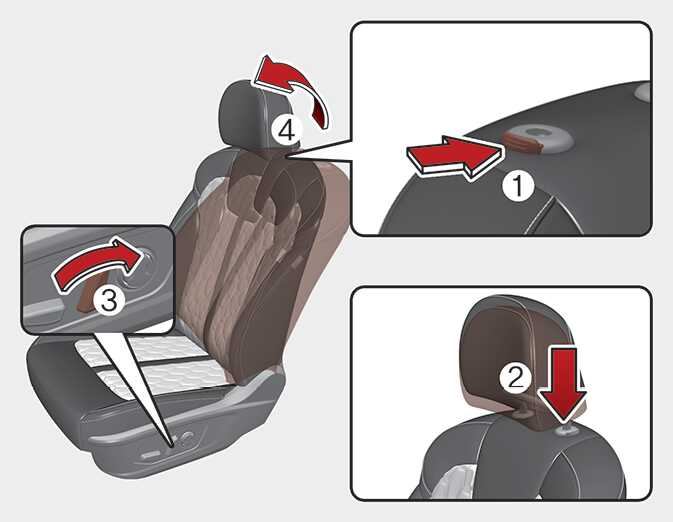 4
1
3
2