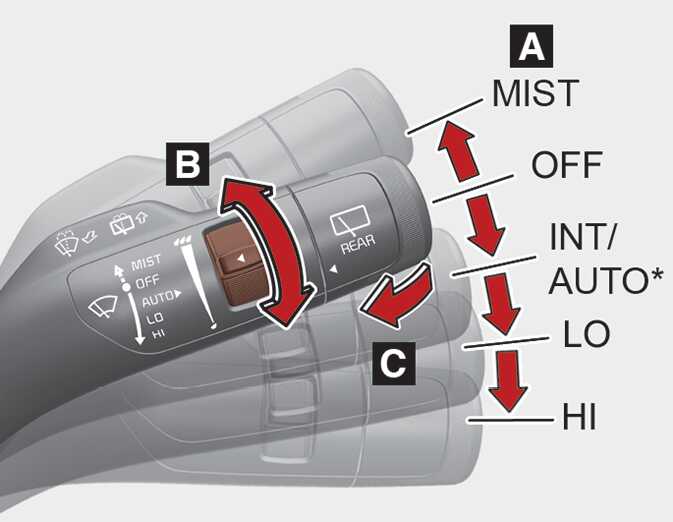 A
MIST
OFF
INT/
AUTO*
LO
HI
B
C
MIST
OFF
AUTO
LO
HI
REAR