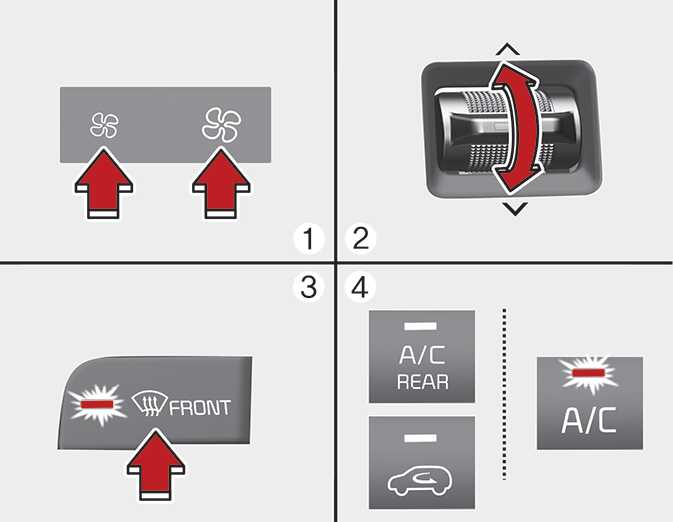 1
2
3
4
FRONT
A/C
REAR
A/C