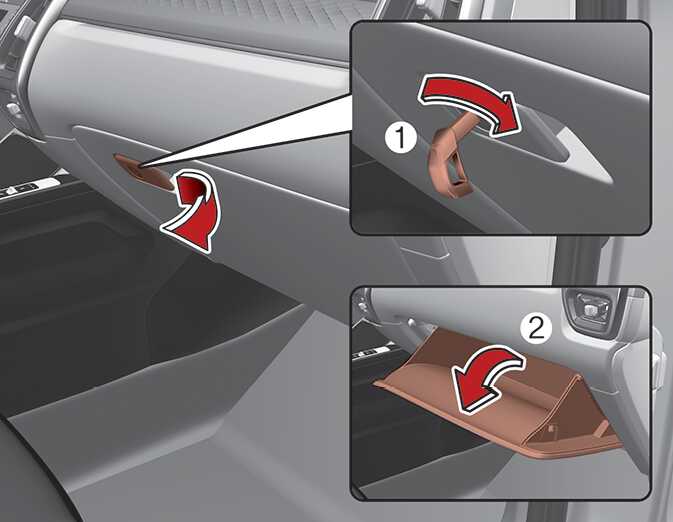 1
2